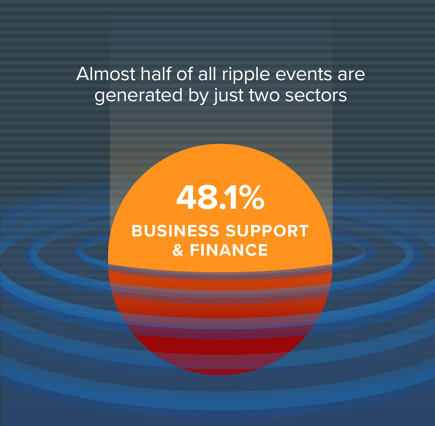 Almost half of all ripple events are generated by just two sectors

48.1%
BUSINESS SUPPORT & FINANCE