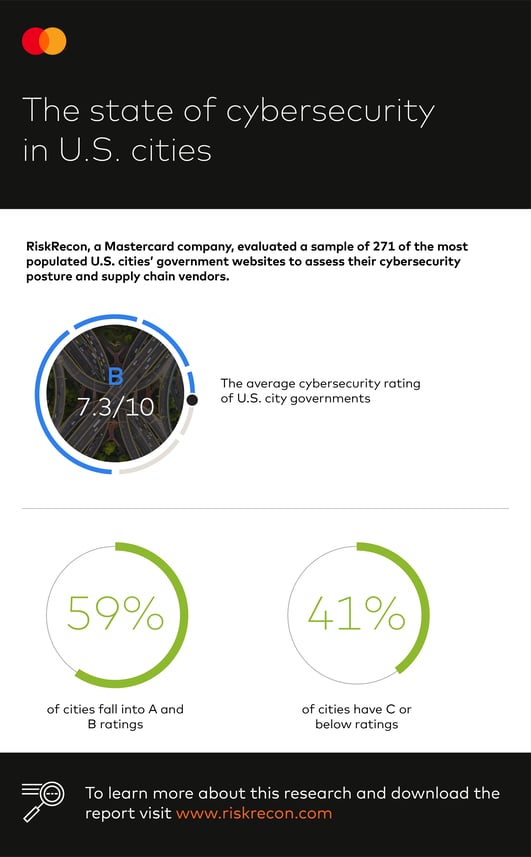 The state of cybersecurity in U.S. cities

RiskRecon, a Mastercard company, evaluated a sample of 271 of the most populated U.S. cities' government websites to assess their cybersecurity posture and supply chain vendors.

B
7.3/10

The average cybersecurity rating of U.S. city governments

59%

of cities fall into A and B ratings

41%

of cities have C or below ratings

To learn more about this research and download the report visit www.riskrecon.com